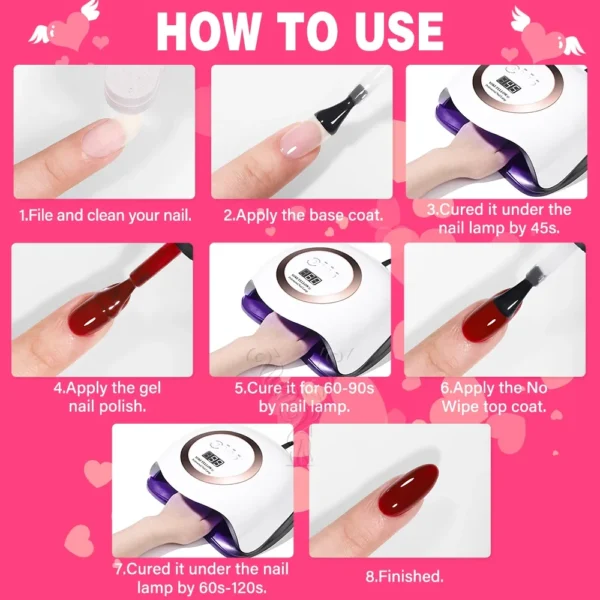 HOW TO USE

1.File and clean your nail.

2.Apply the base coat.

3.Cured it under the nail lamp by 45s.

4.Apply the gel nail polish.

5.Cure it for 60-90s by nail lamp.

6.Apply the No Wipe top coat.

7.Cured it under the nail lamp by 60s-120s.

8.Finished.